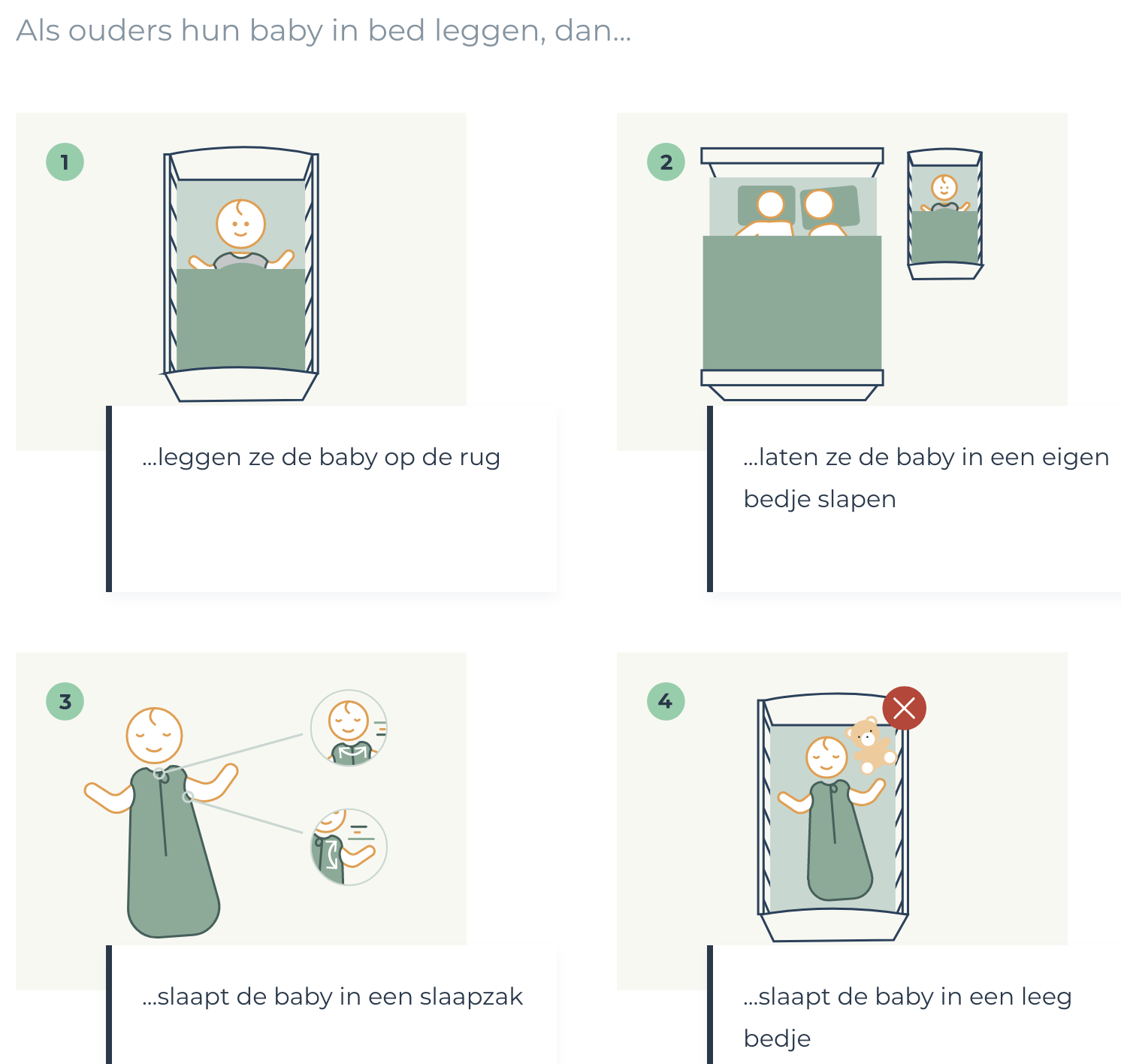 Als ouders hun baby in bed leggen, dan...

1

...leggen ze de baby op de rug

2

...laten ze de baby in een eigen bedje slapen

3

...slaapt de baby in een slaapzak

4

...slaapt de baby in een leeg bedje